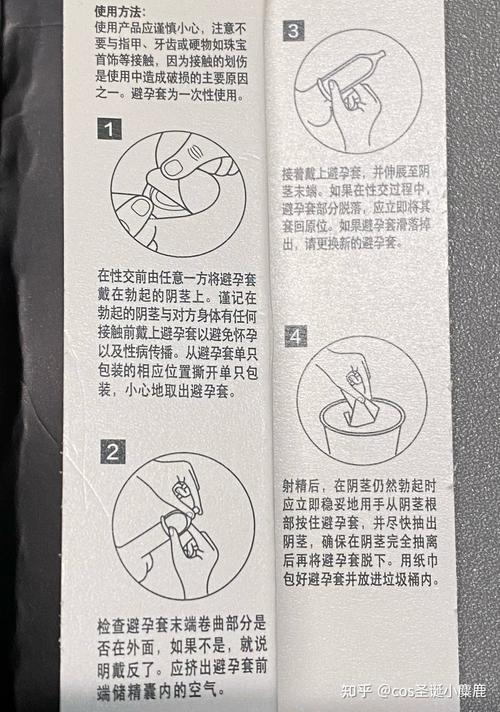 使用方法：
使用产品应谨慎小心，注意不要与指甲、牙齿或硬物如珠宝首饰等接触，因为接触的划伤是使用中造成破损的主要原因之一。避孕套为一次性使用。

1

在性交前由任意一方将避孕套戴在勃起的阴茎上。谨记在勃起的阴茎与对方身体有任何接触前戴上避孕套以避免怀孕以及性病传播。从避孕套单只包装的相应位置撕开单只包装，小心地取出避孕套。

2

检查避孕套末端卷曲部分是否在外面，如果不是，就说明戴反了。应挤出避孕套前端储精囊内的空气。

3

接着戴上避孕套，并伸展至阴茎末端。如果在性交过程中，避孕套部分脱落，应立即将其套回原位。如果避孕套滑落掉出，请更换新的避孕套。

4

射精后，在阴茎仍然勃起时应立即稳妥地用手从阴茎根部按住避孕套，并尽快抽出阴茎，确保在阴茎完全抽离后再将避孕套脱下。用纸巾包好避孕套并放进垃圾桶内。

知乎 @cos圣诞小麋鹿